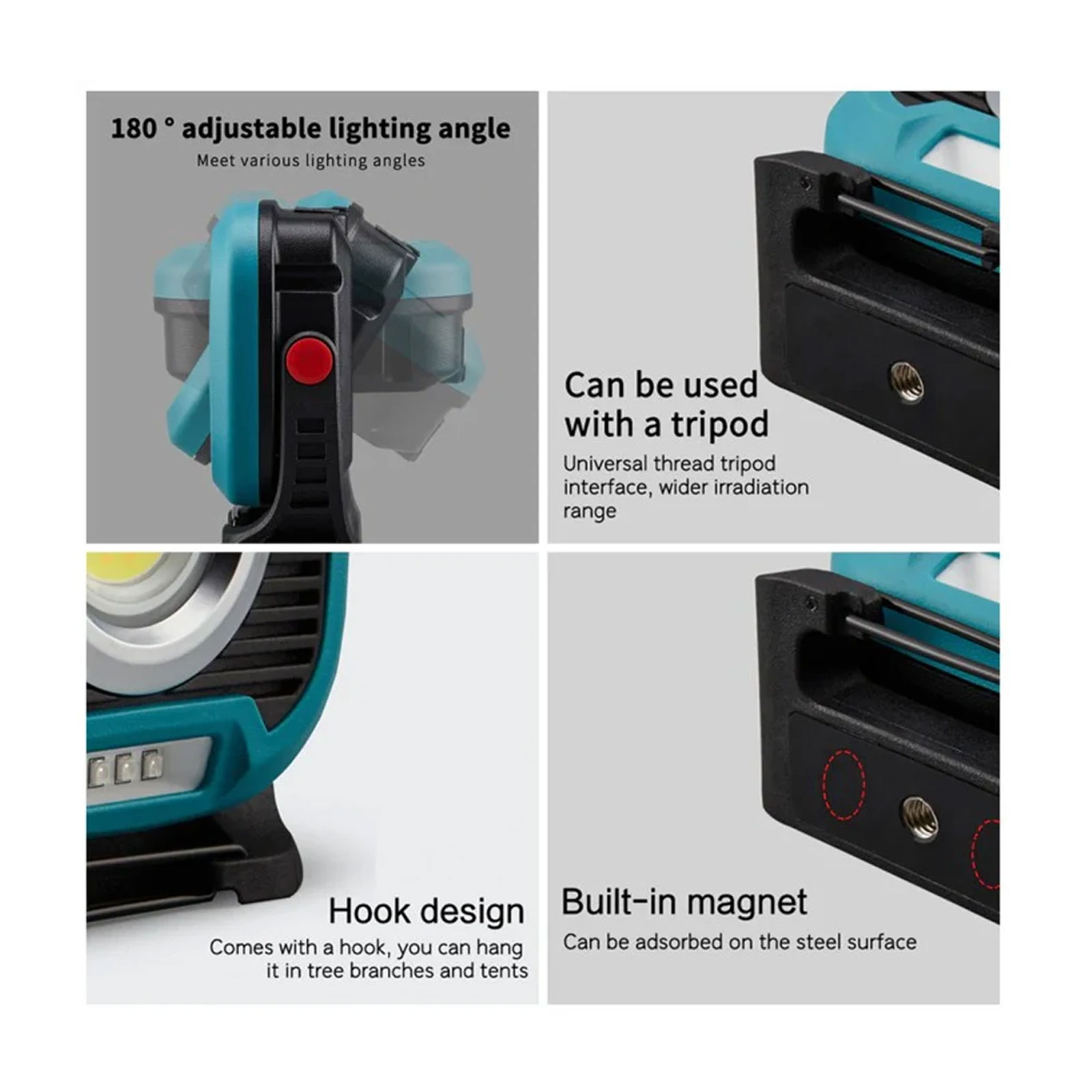 180 ° adjustable lighting angle
Meet various lighting angles

Can be used with a tripod
Universal thread tripod interface, wider irradiation range

Hook design
Comes with a hook, you can hang it in tree branches and tents

Built-in magnet
Can be adsorbed on the steel surface